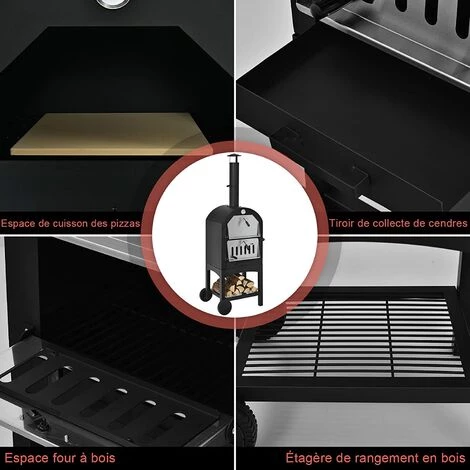 Espace de cuisson des pizzas

Tiroir de collecte de cendres

Espace four à bois

Étagère de rangement en bois