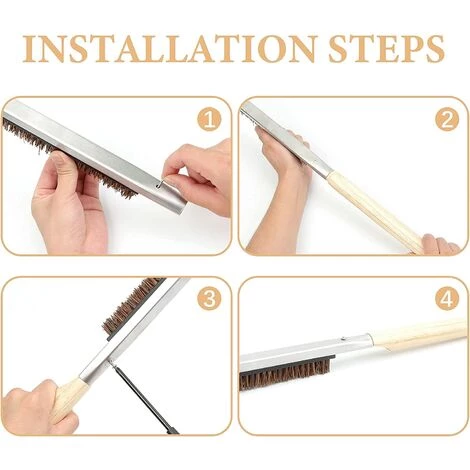 INSTALLATION STEPS

1

2

3

4