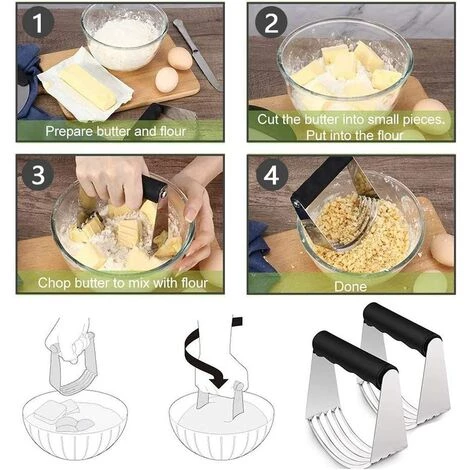 1
Prepare butter and flour

2
Cut the butter into small pieces. Put into the flour

3
Chop butter to mix with flour

4
Done