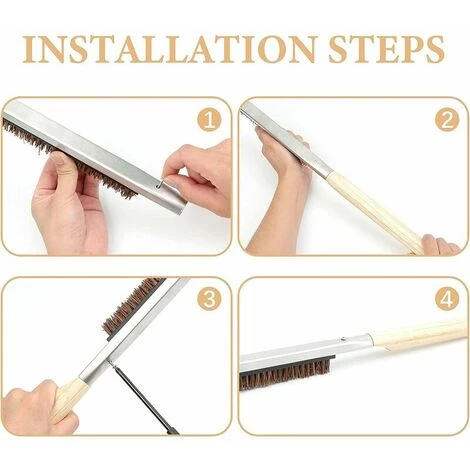 INSTALLATION STEPS

1

2

3

4